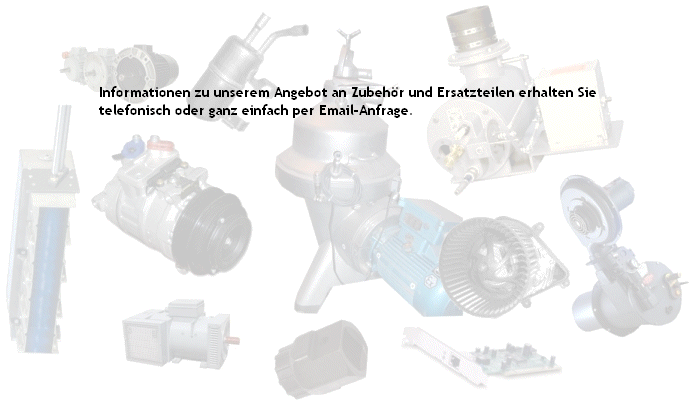 Informationen zu unserem Angebot an Zubehör und Ersatzteilen erhalten Sie telefonisch oder ganz einfach per Email-Anfrage.